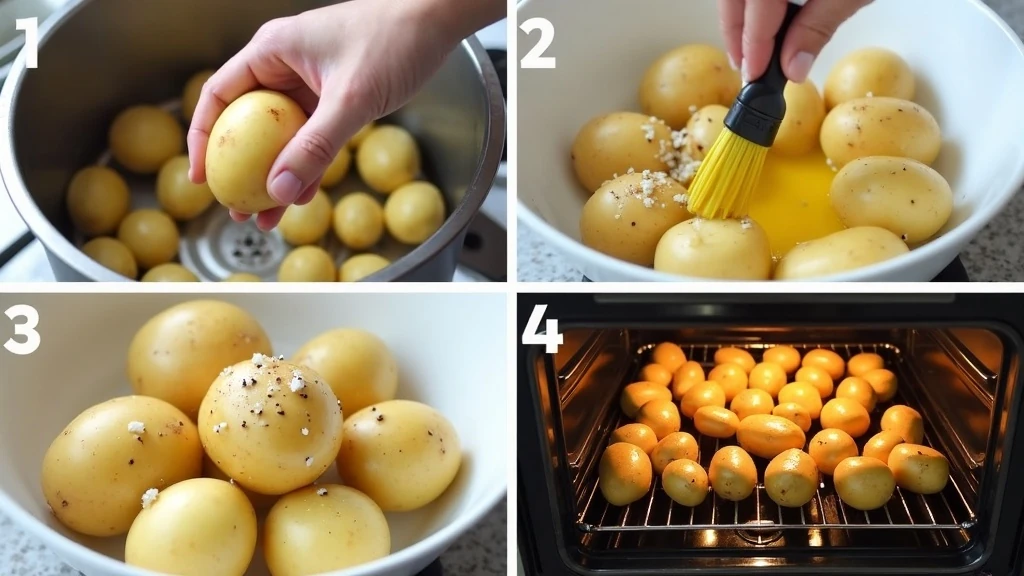 1
2
3
4